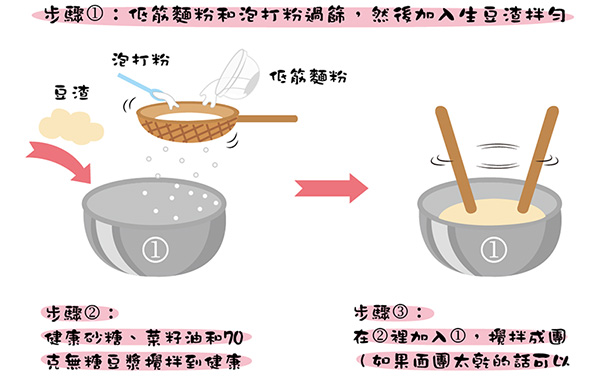 步驟①：低筋麵粉和泡打粉過篩，然後加入生豆渣拌勻

泡打粉

低筋麵粉

豆渣

①

①

步驟②：

健康砂糖、菜籽油和70克無糖豆漿攪拌到健康

步驟③：

在②裡加入①，攪拌成團（如果面團太乾的話可以